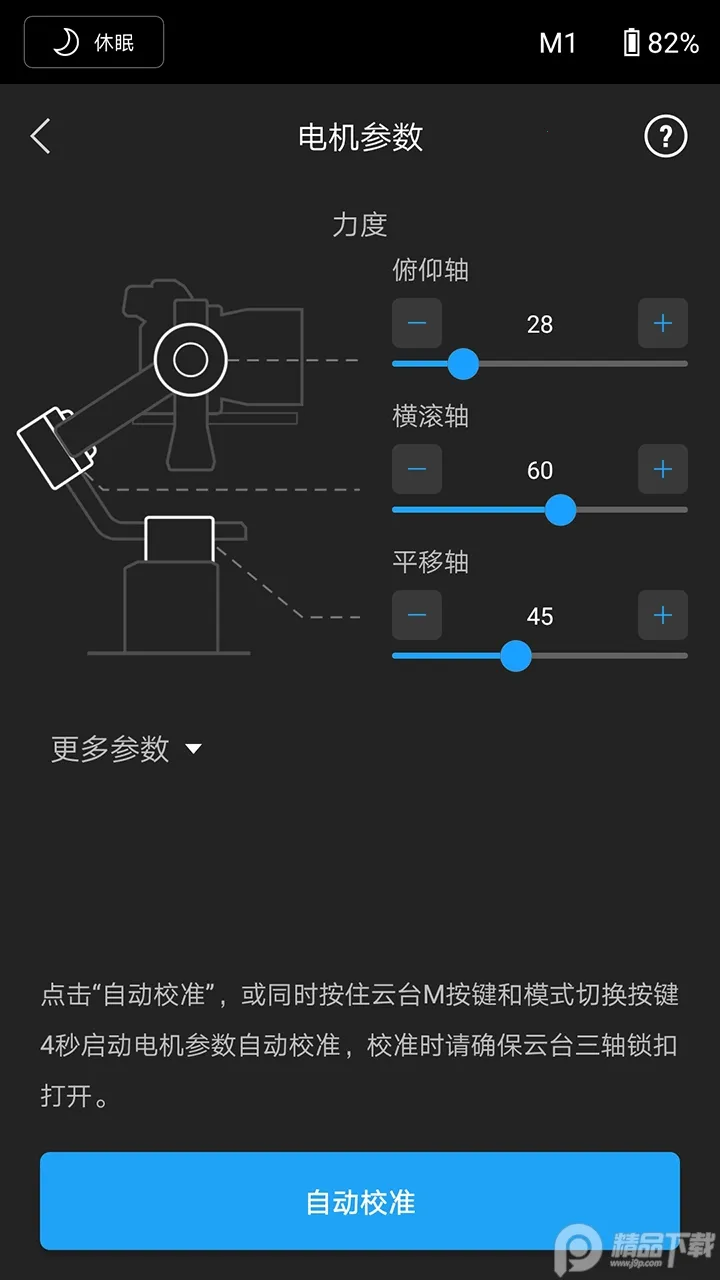 休眠

M1 82%

电机参数

?

力度

俯仰轴

−

28

+

横滚轴

−

60

+

平移轴

−

45

+

更多参数

点击“自动校准”，或同时按住云台M按键和模式切换按键4秒启动电机参数自动校准，校准时请确保云台三轴锁扣打开。

自动校准

精品下载
www.j9p.com